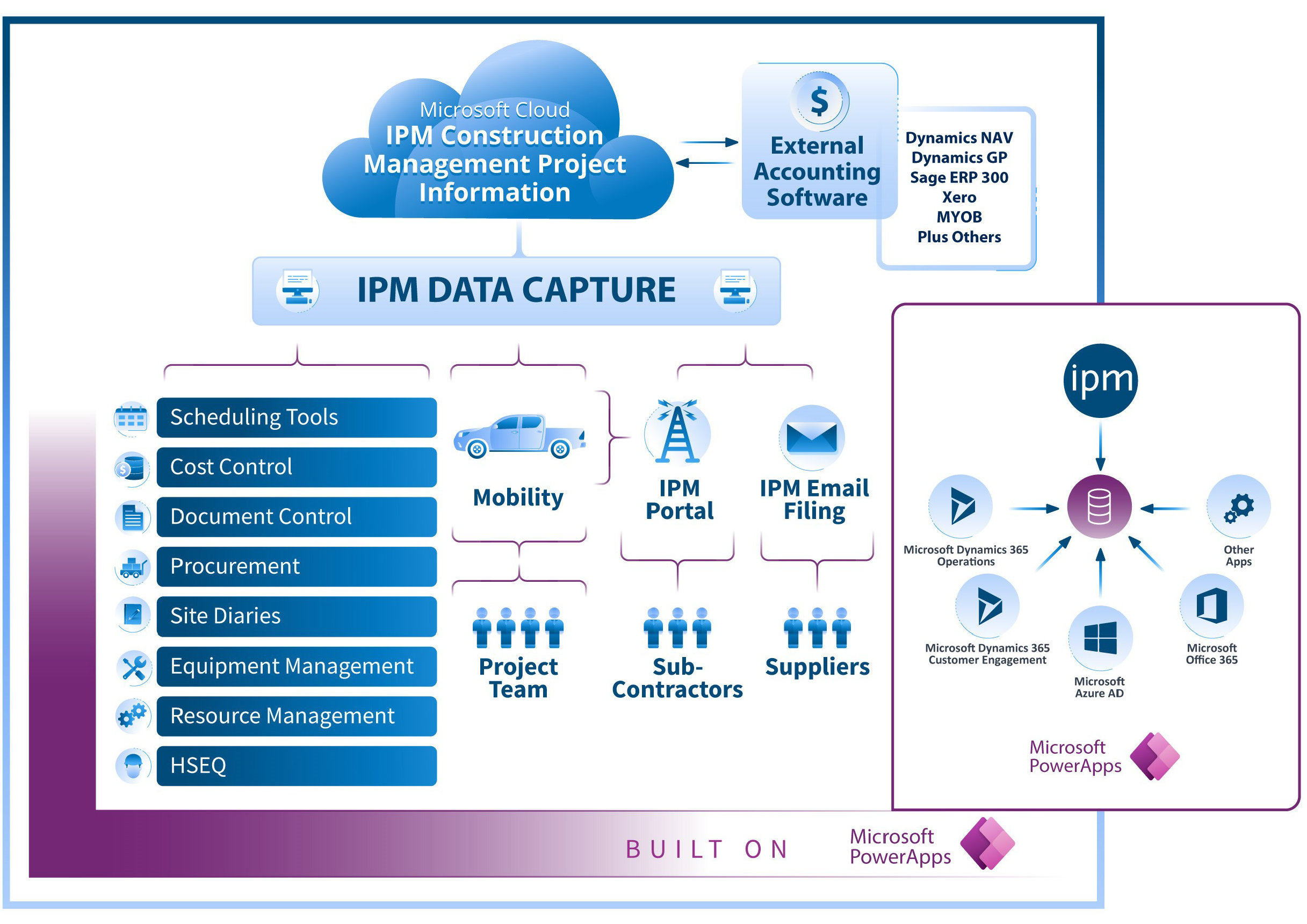 Microsoft Cloud
IPM Construction Management Project Information

$
External Accounting Software

Dynamics NAV
Dynamics GP
Sage ERP 300
Xero
MYOB
Plus Others

IPM DATA CAPTURE

Scheduling Tools
Cost Control
Document Control
Procurement
Site Diaries
Equipment Management
Resource Management
HSEQ

Mobility

IPM Portal

IPM Email Filing

Project Team

Sub-Contractors

Suppliers

ipm

Microsoft Dynamics 365 Operations

Other Apps

Microsoft Dynamics 365 Customer Engagement

Microsoft Azure AD

Microsoft Office 365

Microsoft PowerApps

BUILT ON

Microsoft PowerApps